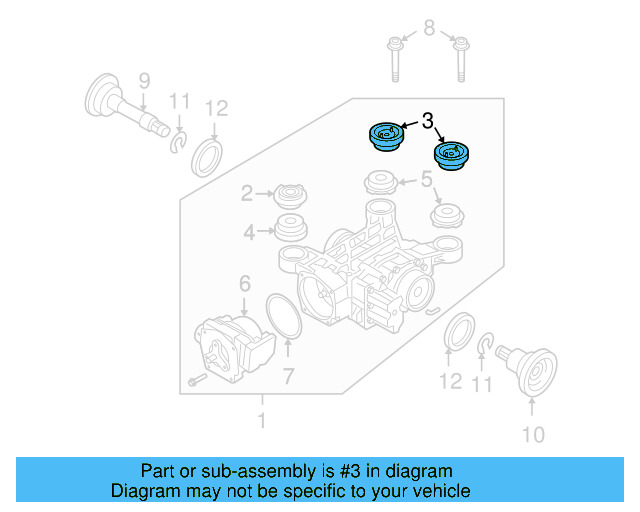 8

9

11

12

3

2

5

4

6

7

12

11

1

10

Part or sub-assembly is #3 in diagram
Diagram may not be specific to your vehicle