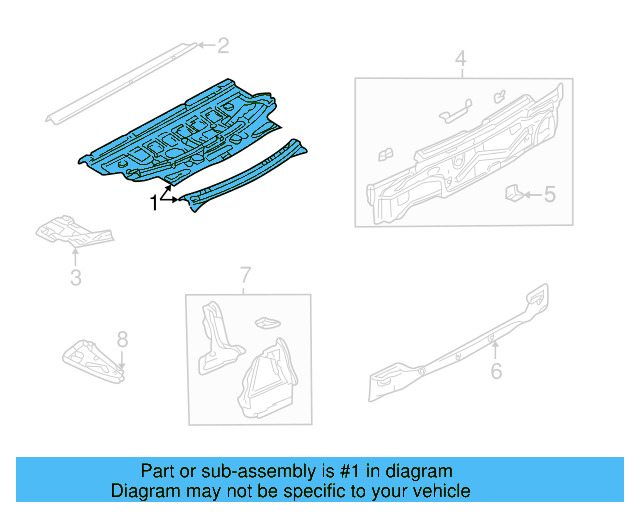 2

4

1

5

3

7

8

6

Part or sub-assembly is #1 in diagram
Diagram may not be specific to your vehicle