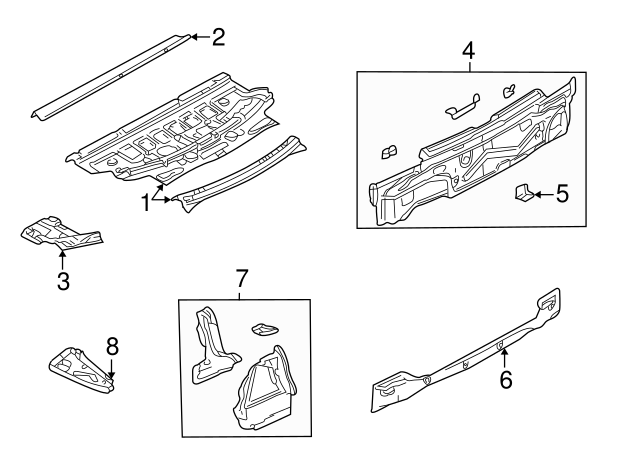 2
4
1
5
3
7
8
6