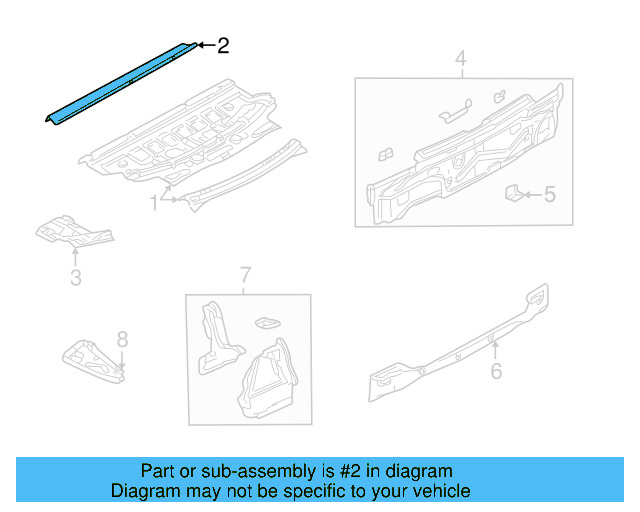 2

4

1

5

3

7

8

6

Part or sub-assembly is #2 in diagram
Diagram may not be specific to your vehicle