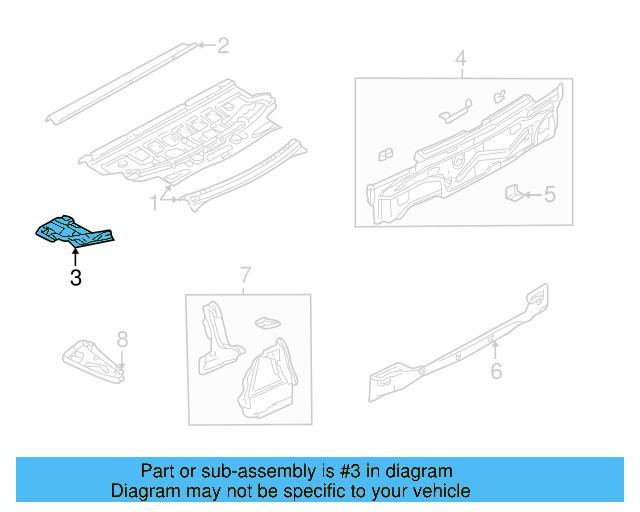 2
4
1
5
3
7
8
6

Part or sub-assembly is #3 in diagram
Diagram may not be specific to your vehicle