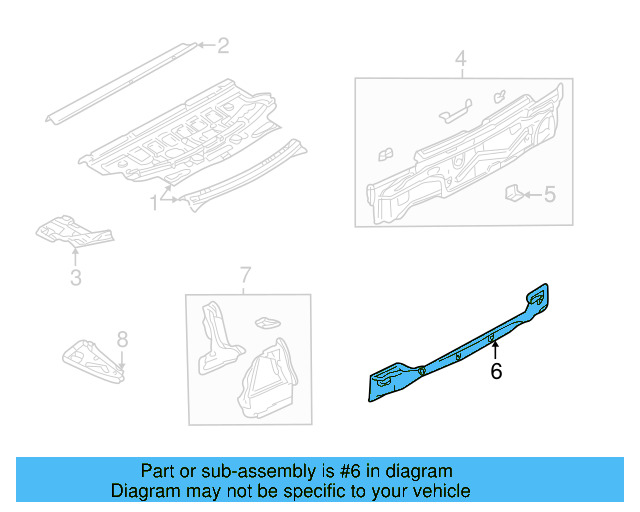 2
4
1
5
3
7
8
6

Part or sub-assembly is #6 in diagram
Diagram may not be specific to your vehicle