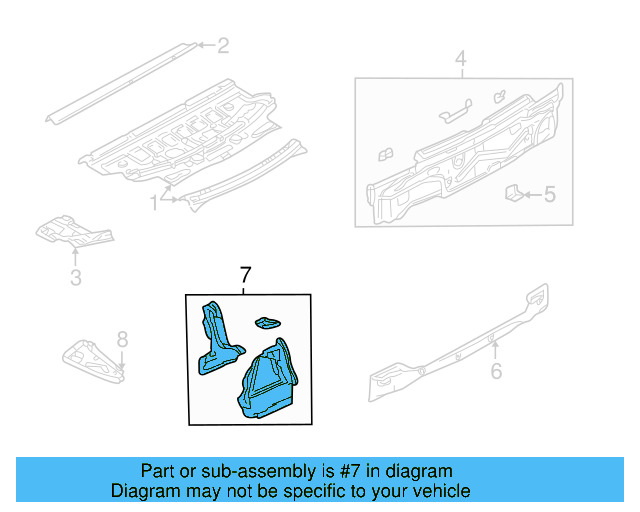 2
4
1
5
3
7
8
6

Part or sub-assembly is #7 in diagram
Diagram may not be specific to your vehicle