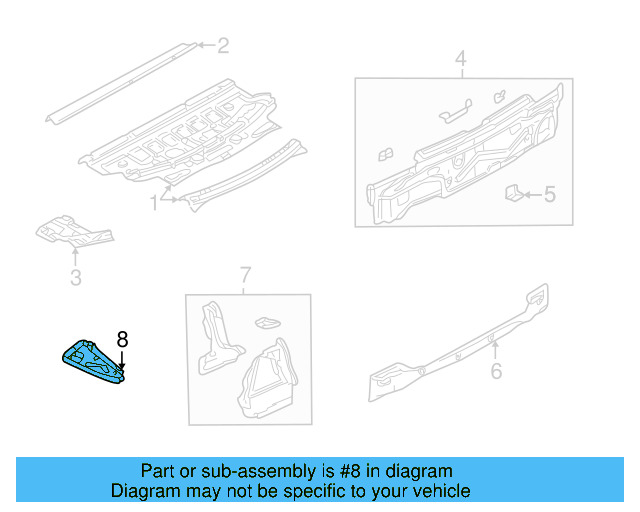 2
4
1
5
3
7
8
6

Part or sub-assembly is #8 in diagram
Diagram may not be specific to your vehicle