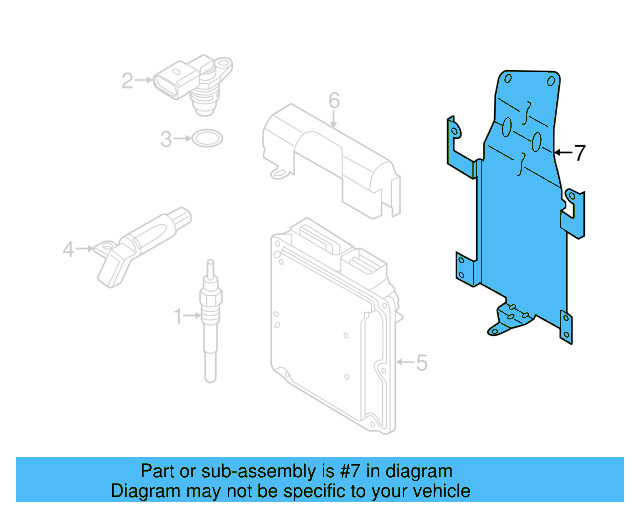 2
3
6
7
4
1
5

Part or sub-assembly is #7 in diagram
Diagram may not be specific to your vehicle