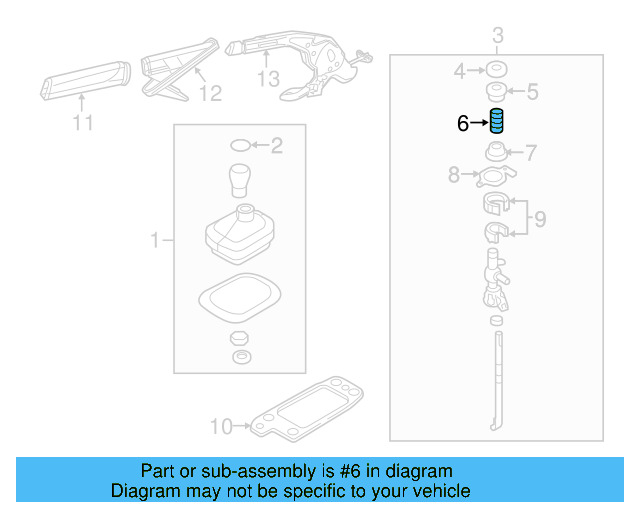 11
12
13
3
4
5
6
7
8
9
2
1
10

Part or sub-assembly is #6 in diagram
Diagram may not be specific to your vehicle