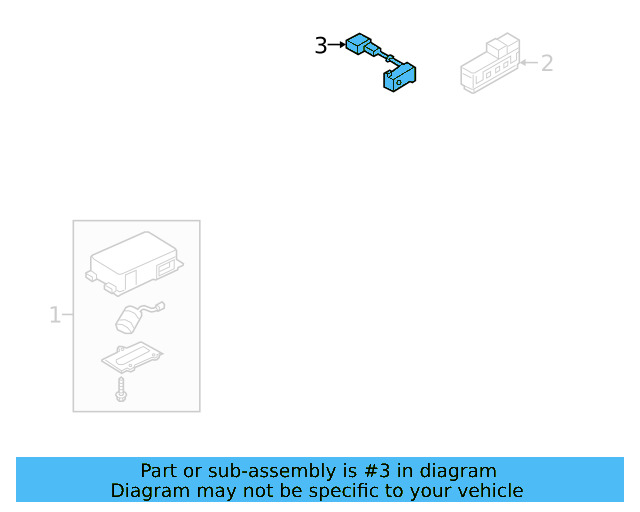 3
2
1
Part or sub-assembly is #3 in diagram
Diagram may not be specific to your vehicle