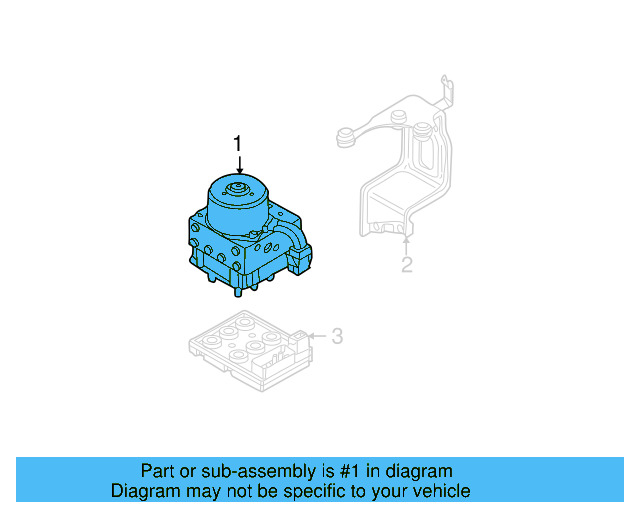 1

2

3

Part or sub-assembly is #1 in diagram
Diagram may not be specific to your vehicle