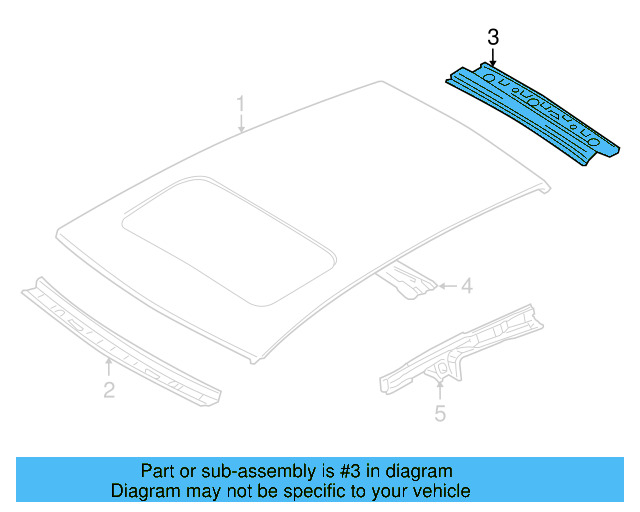 3
1
4
2
5
Part or sub-assembly is #3 in diagram
Diagram may not be specific to your vehicle