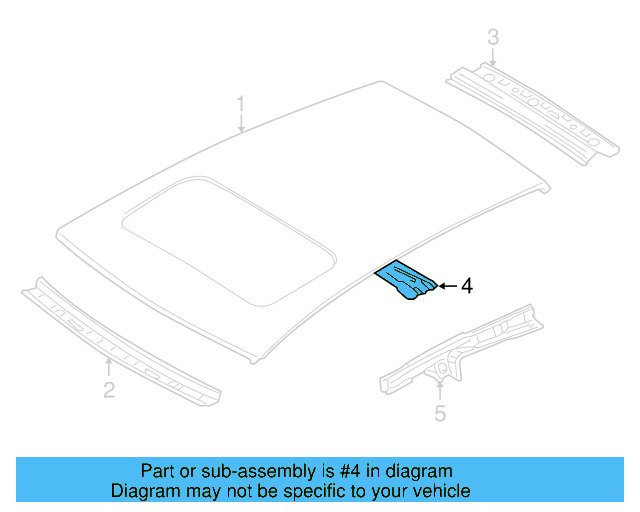 3
1
4
2
5
Part or sub-assembly is #4 in diagram
Diagram may not be specific to your vehicle