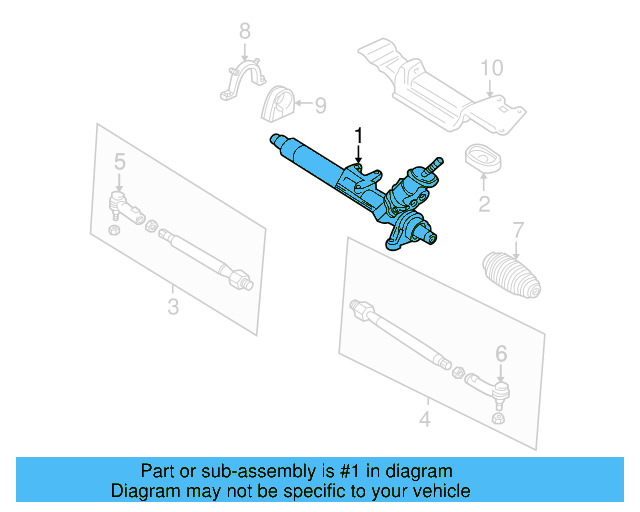 8
10
9
1
5
2
7
3
6
4

Part or sub-assembly is #1 in diagram
Diagram may not be specific to your vehicle