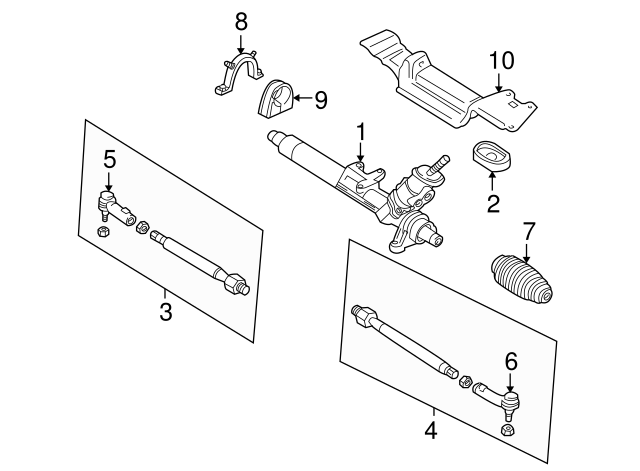 8
10
9
1
5
2
7
3
6
4