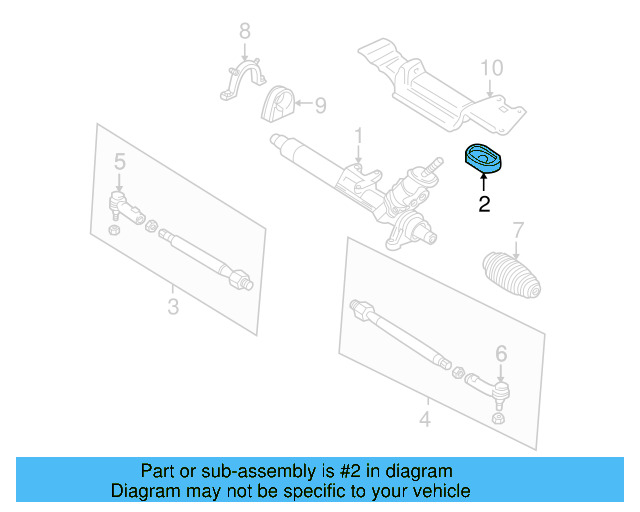 8
10
9
1
5
2
7
3
6
4

Part or sub-assembly is #2 in diagram
Diagram may not be specific to your vehicle