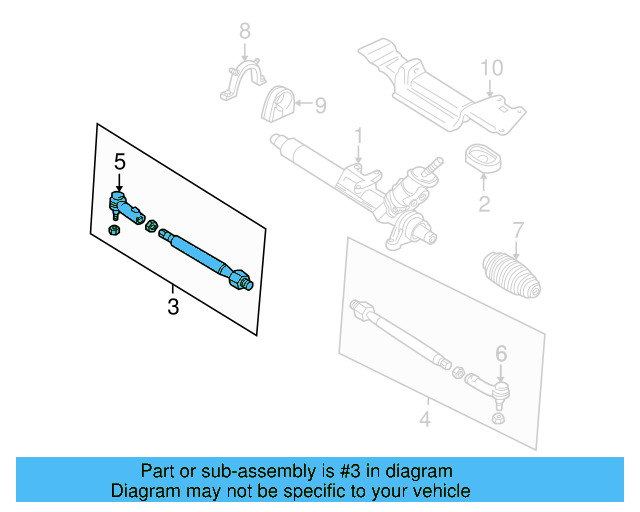 8
10
9
1
5
2
7
3
6
4

Part or sub-assembly is #3 in diagram
Diagram may not be specific to your vehicle