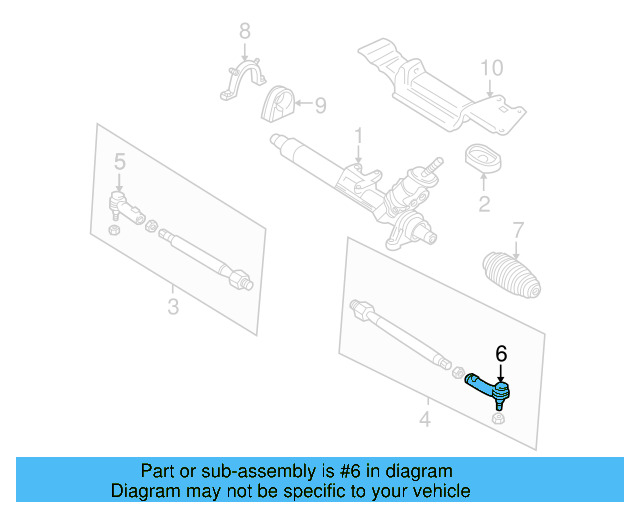 8
10
9
1
5
2
7
3
6
4

Part or sub-assembly is #6 in diagram
Diagram may not be specific to your vehicle