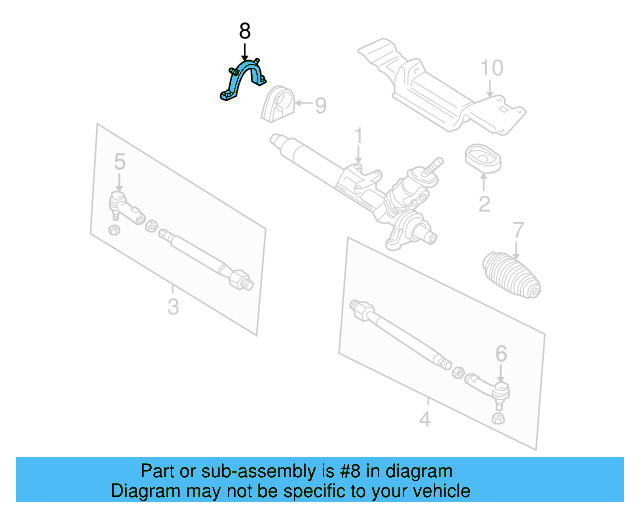 8
10
9
1
5
2
7
3
6
4

Part or sub-assembly is #8 in diagram
Diagram may not be specific to your vehicle