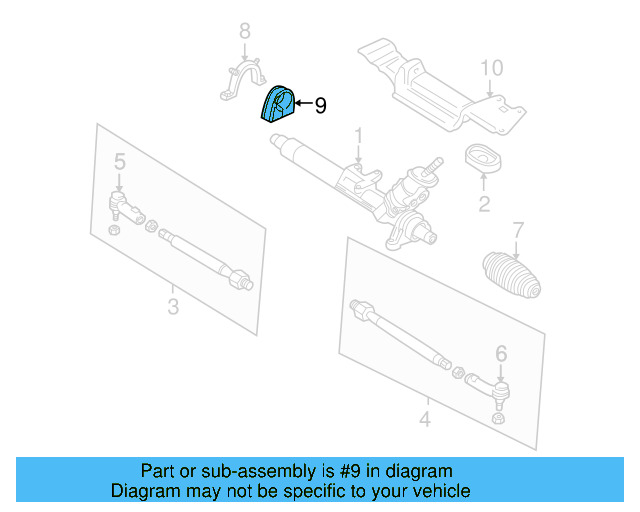 8
10
9
1
5
2
7
3
6
4

Part or sub-assembly is #9 in diagram
Diagram may not be specific to your vehicle