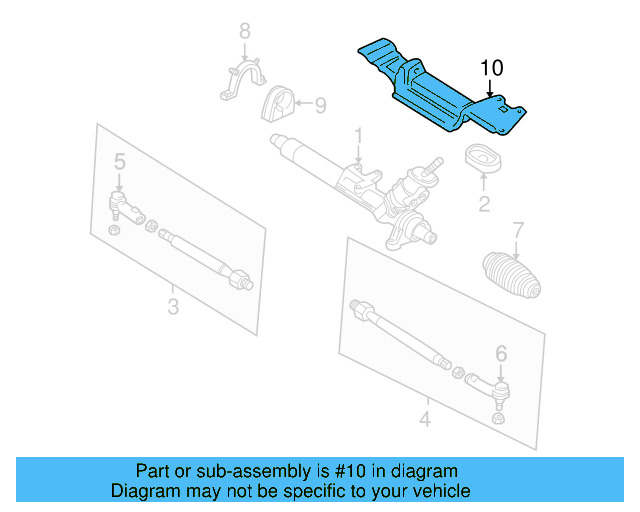 8
10
9
1
5
2
7
3
6
4

Part or sub-assembly is #10 in diagram
Diagram may not be specific to your vehicle