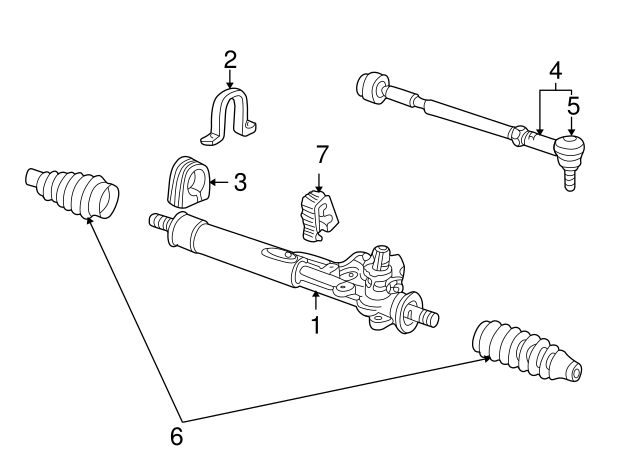 2
4
5
7
3
1
6