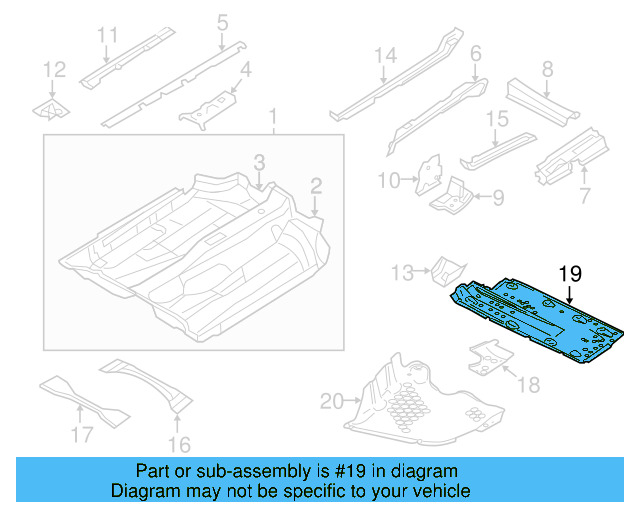 11
5
12
4
14
6
8
1
15
3
2
10
9
7
13
19
18
20
17
16

Part or sub-assembly is #19 in diagram
Diagram may not be specific to your vehicle