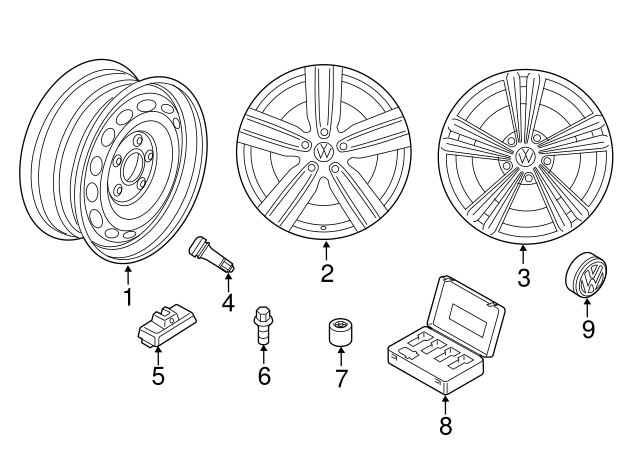 1
2
3
4
5
6
7
8
9