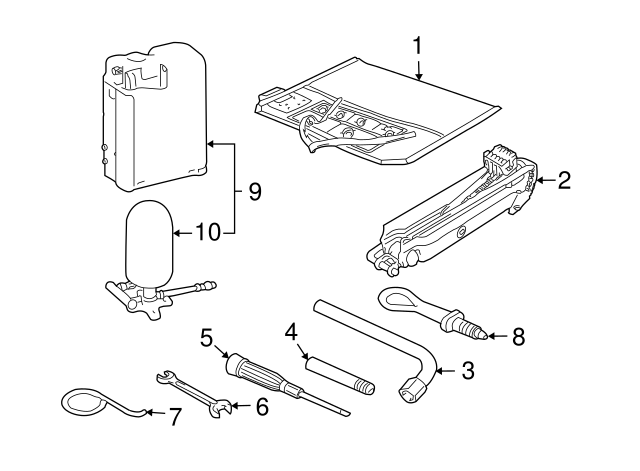 1
2
9
10
8
5
4
3
6
7