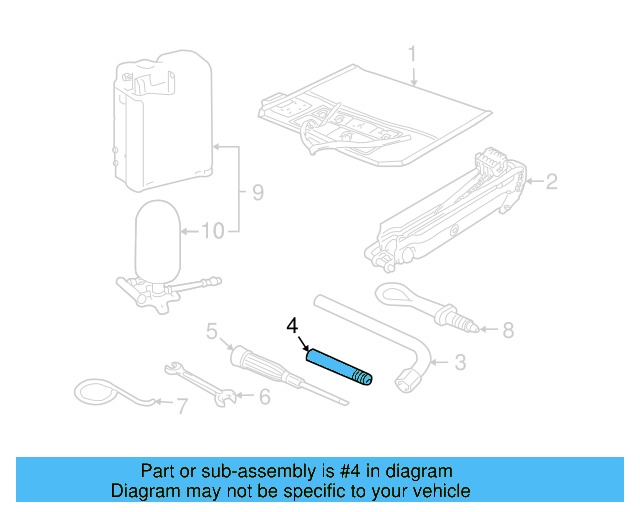 1
2
9
10
8
4
5
3
6
7

Part or sub-assembly is #4 in diagram
Diagram may not be specific to your vehicle