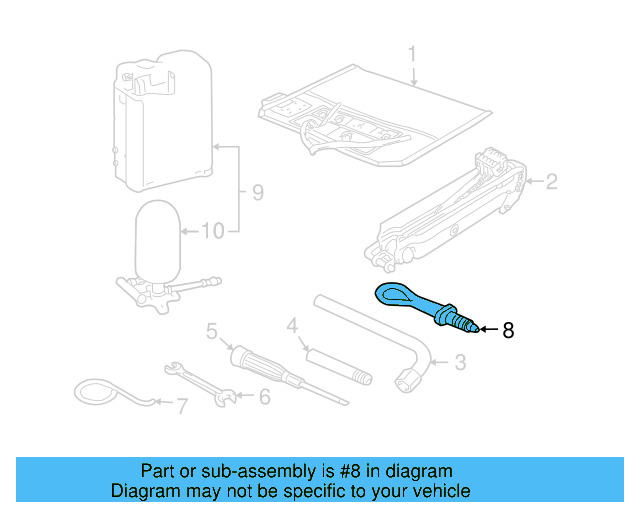 1
2
9
10
8
5
4
3
6
7

Part or sub-assembly is #8 in diagram
Diagram may not be specific to your vehicle