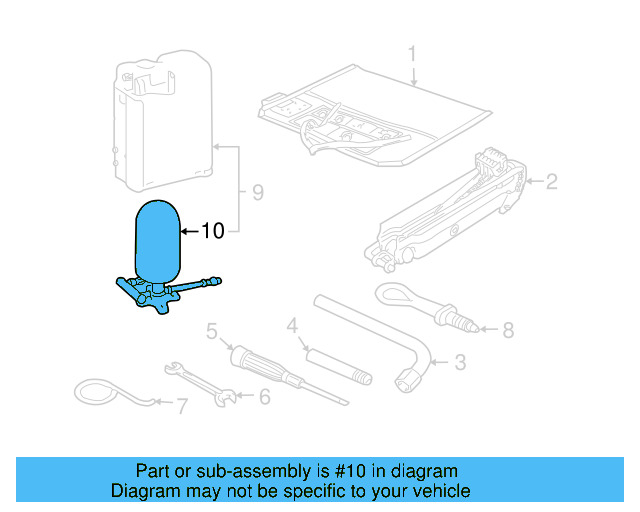 1
2
9
10
8
5
4
3
6
7

Part or sub-assembly is #10 in diagram
Diagram may not be specific to your vehicle