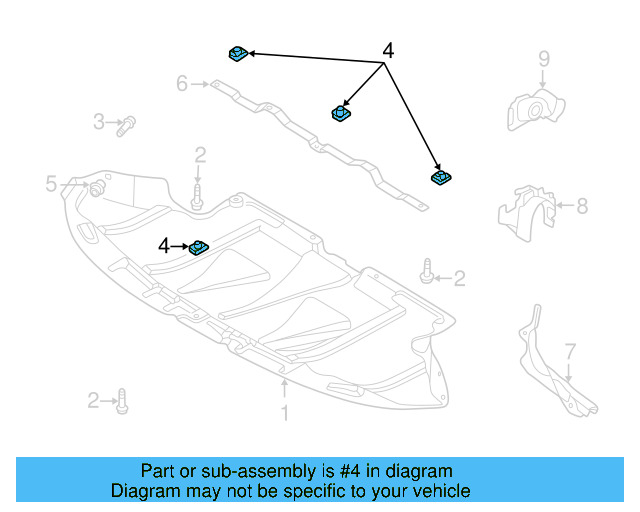 4
9
6
3
2
5
8
4
2
7
2
1

Part or sub-assembly is #4 in diagram
Diagram may not be specific to your vehicle