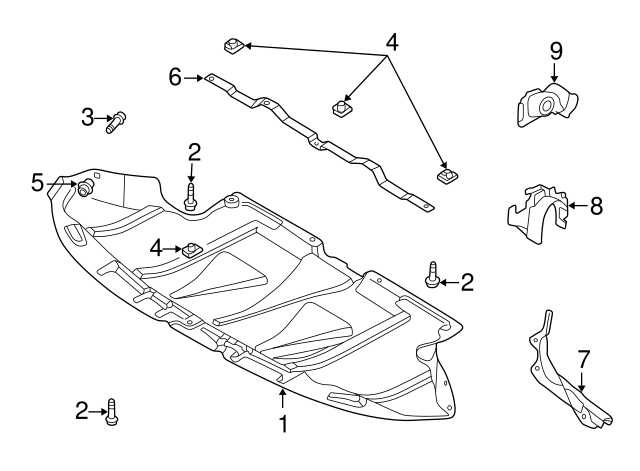 4
9
6
3
2
5
8
4
2
7
2
1