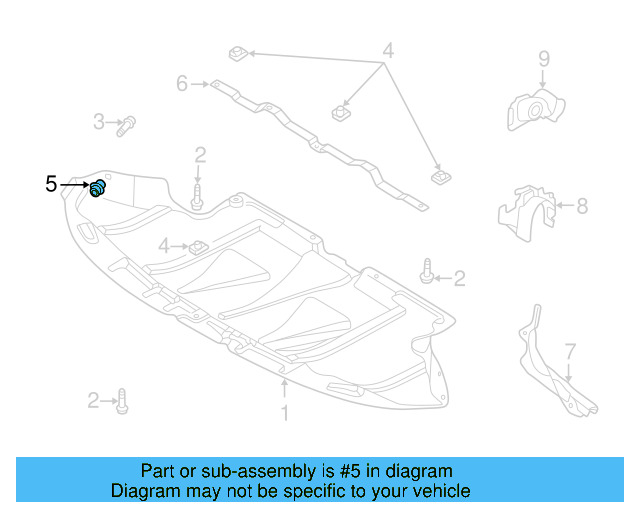 4
9
6
3
2
5
8
4
2
7
2
1

Part or sub-assembly is #5 in diagram
Diagram may not be specific to your vehicle