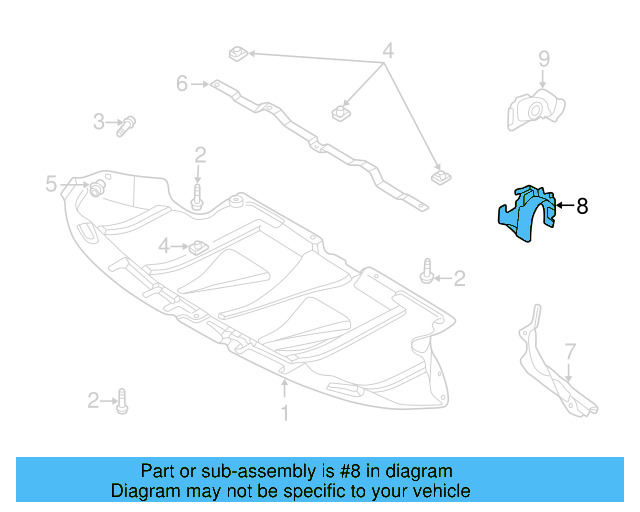 4
9
6
3
2
5
8
4
2
7
2
1

Part or sub-assembly is #8 in diagram
Diagram may not be specific to your vehicle