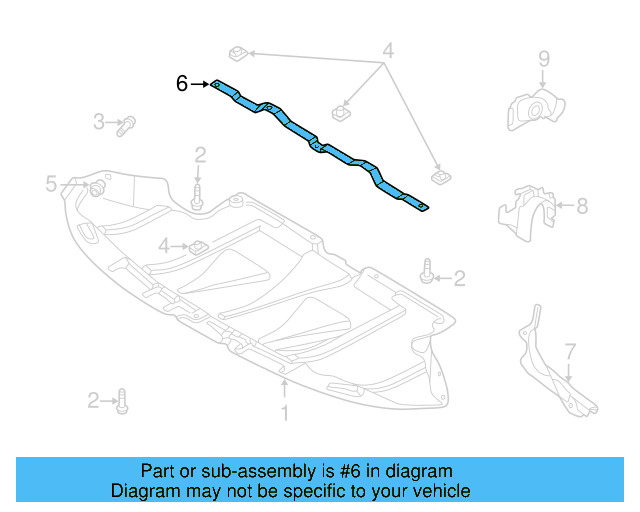 4
9
6
3
2
5
8
4
2
7
2
1

Part or sub-assembly is #6 in diagram
Diagram may not be specific to your vehicle