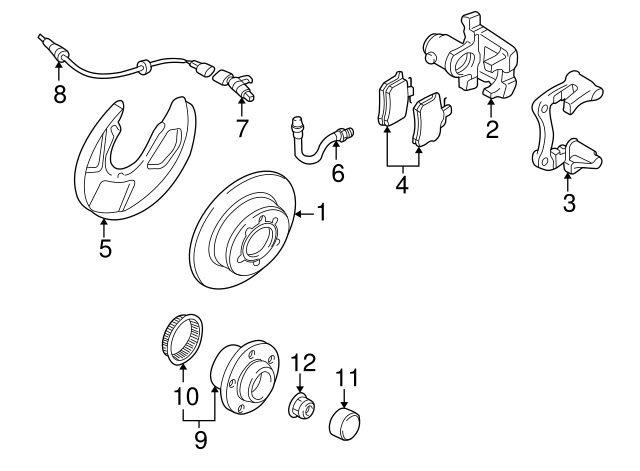 8
7
2
6
4
3
1
5
12
11
10
9