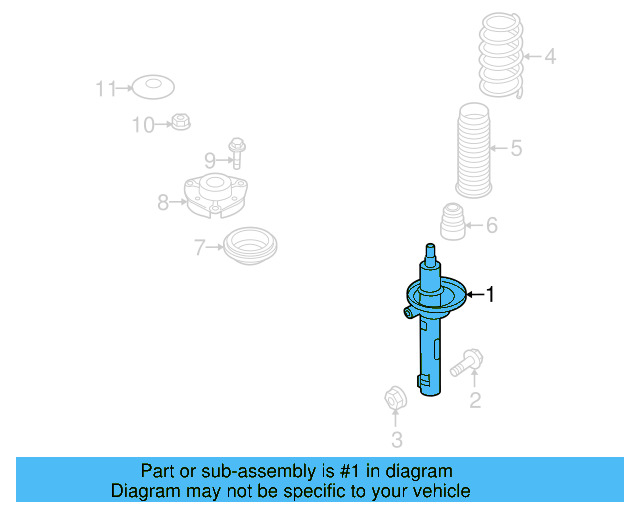 11
10
9
8
7
4
5
6
1
2
3

Part or sub-assembly is #1 in diagram
Diagram may not be specific to your vehicle