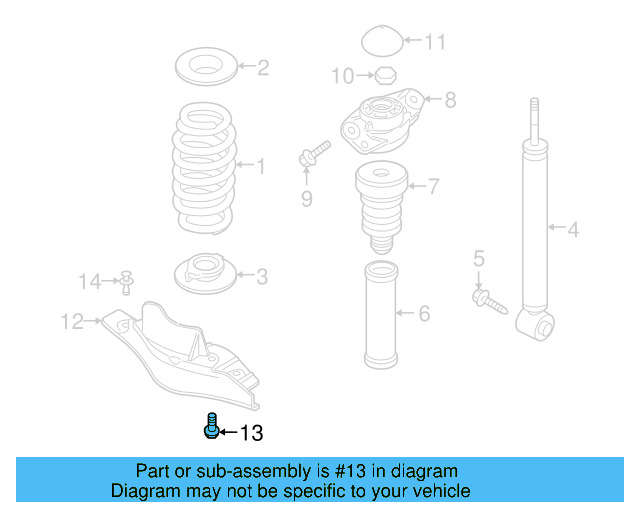 11

2

10

8

1

9

7

4

5

14

3

12

6

13

Part or sub-assembly is #13 in diagram
Diagram may not be specific to your vehicle