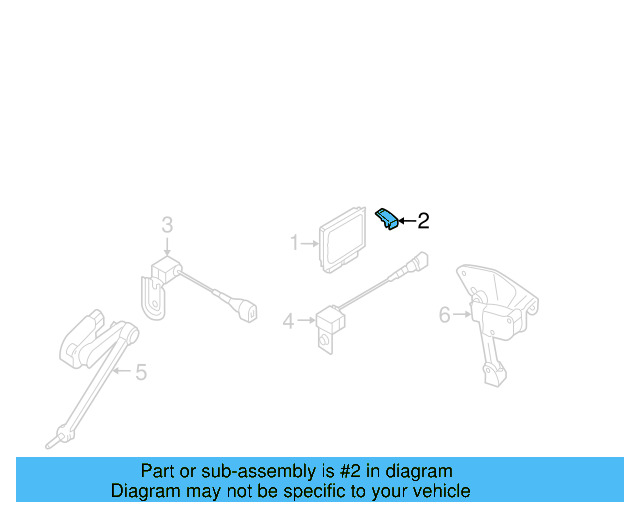 3
1
2
4
6
5

Part or sub-assembly is #2 in diagram
Diagram may not be specific to your vehicle