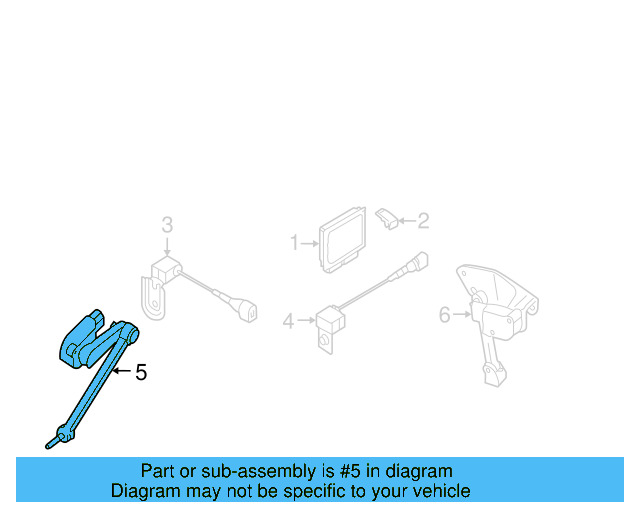 3
1
2
4
6
5

Part or sub-assembly is #5 in diagram
Diagram may not be specific to your vehicle