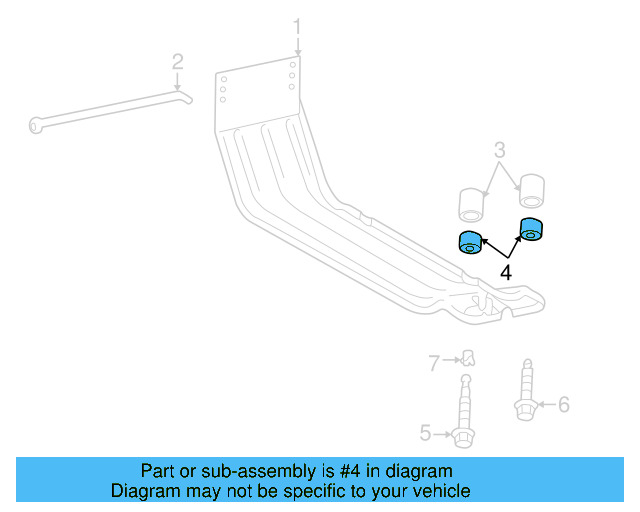 1
2
3
4
7
6
5

Part or sub-assembly is #4 in diagram
Diagram may not be specific to your vehicle