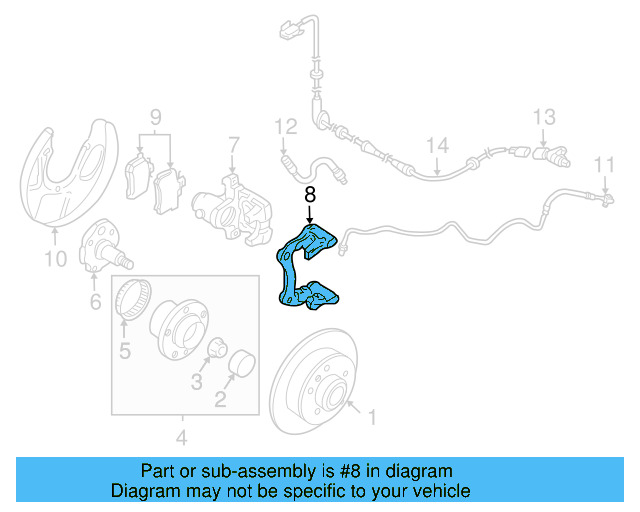 9
12
7
13
14
11
8
10
6
5
3
2
1
4

Part or sub-assembly is #8 in diagram
Diagram may not be specific to your vehicle