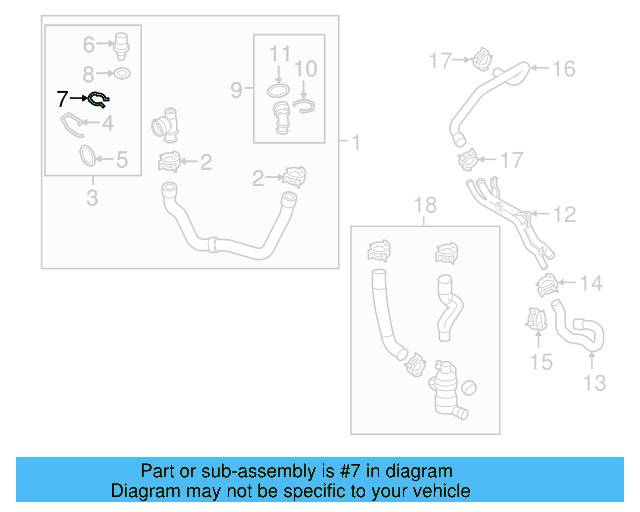 6
8
7
4
5
3
11
10
9
1
2
2
17
16
17
12
18
14
15
13

Part or sub-assembly is #7 in diagram
Diagram may not be specific to your vehicle