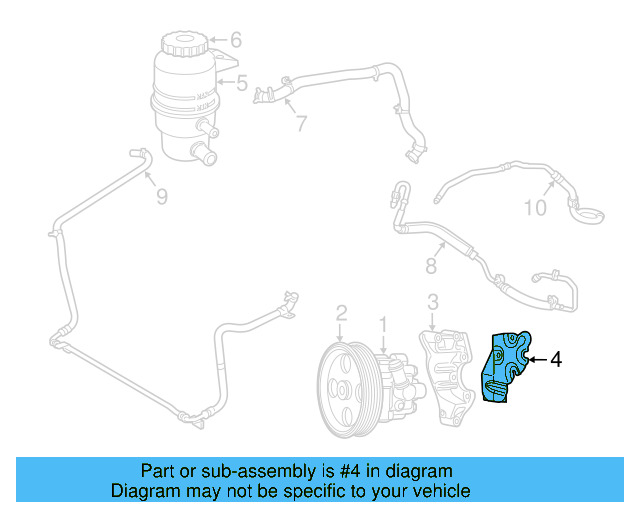 6
5
7
9
10
8
2
1
3
4

Part or sub-assembly is #4 in diagram
Diagram may not be specific to your vehicle