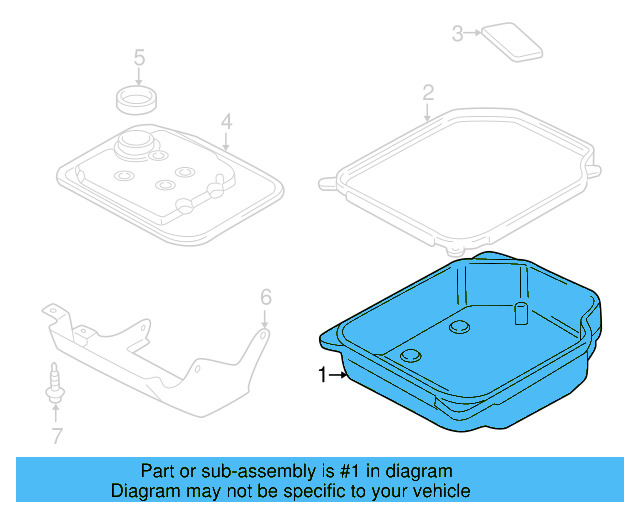 3
5
2
4
6
1
7

Part or sub-assembly is #1 in diagram
Diagram may not be specific to your vehicle