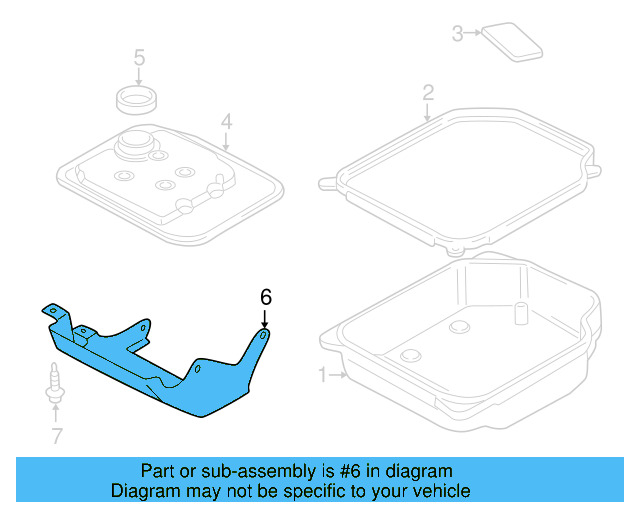 3
5
2
4
6
1
7
Part or sub-assembly is #6 in diagram
Diagram may not be specific to your vehicle