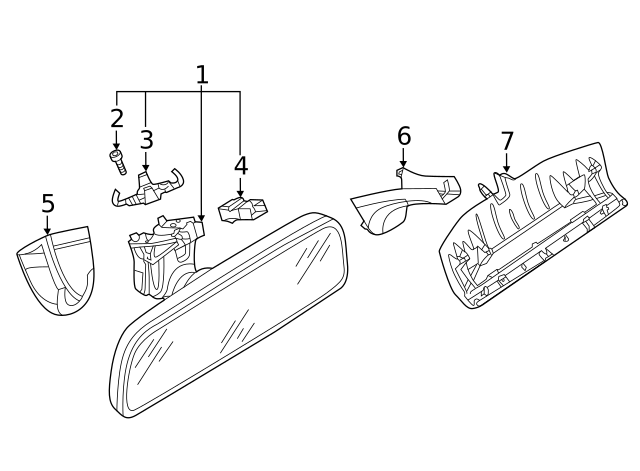 1
2
3
4
5
6
7