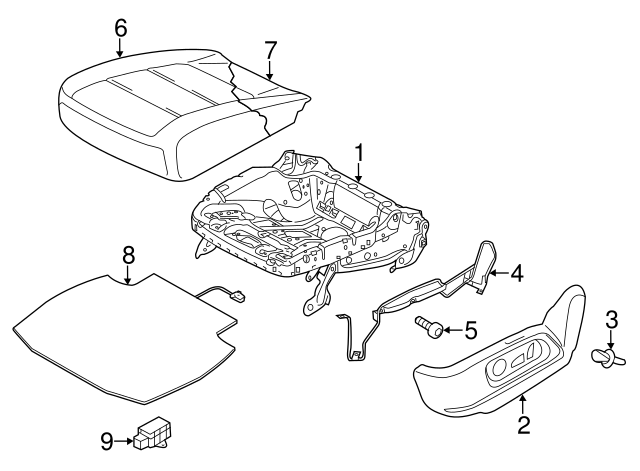 6
7
1
8
4
5
3
2
9