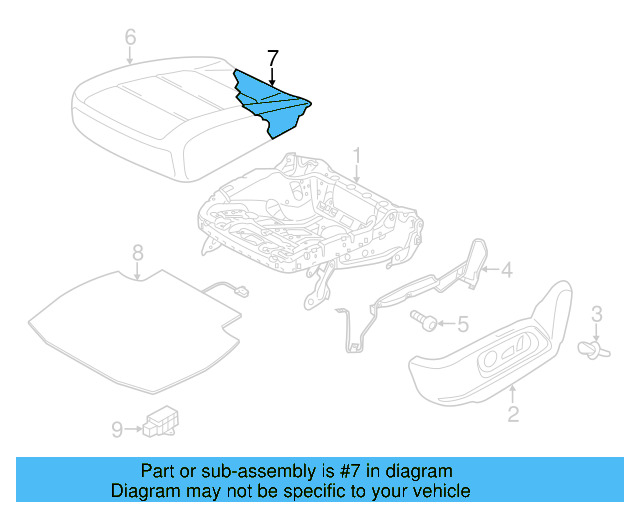 6
7
1
8
4
5
3
2
9

Part or sub-assembly is #7 in diagram
Diagram may not be specific to your vehicle