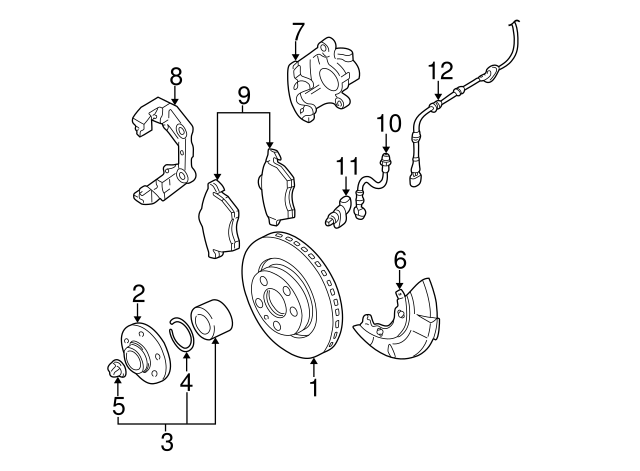 7
8
9
12
10
11
6
2
4
5
3
1