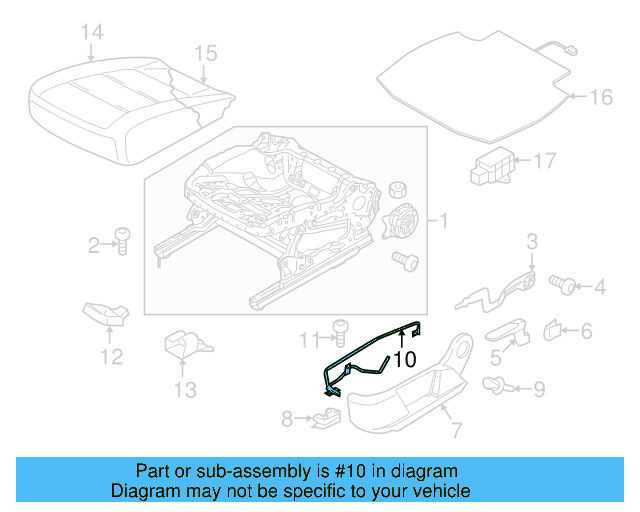 14
15
16
17
1
2
3
4
12
13
11
10
5
6
9
8
7

Part or sub-assembly is #10 in diagram
Diagram may not be specific to your vehicle